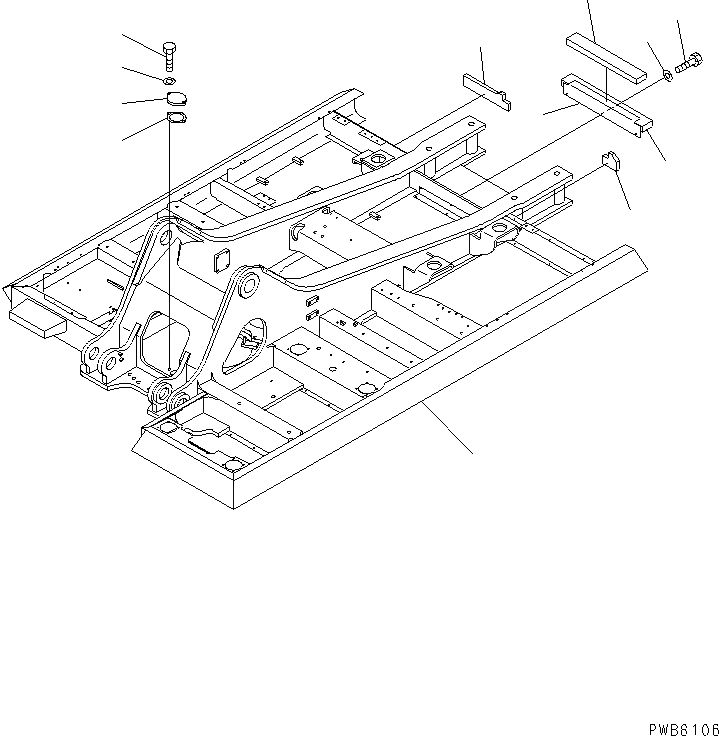 PWB6106