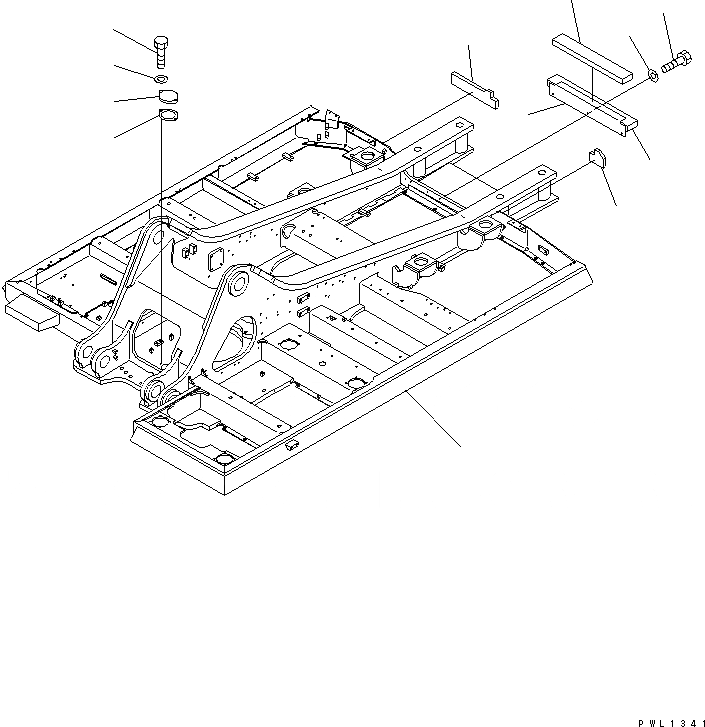 PWL1341