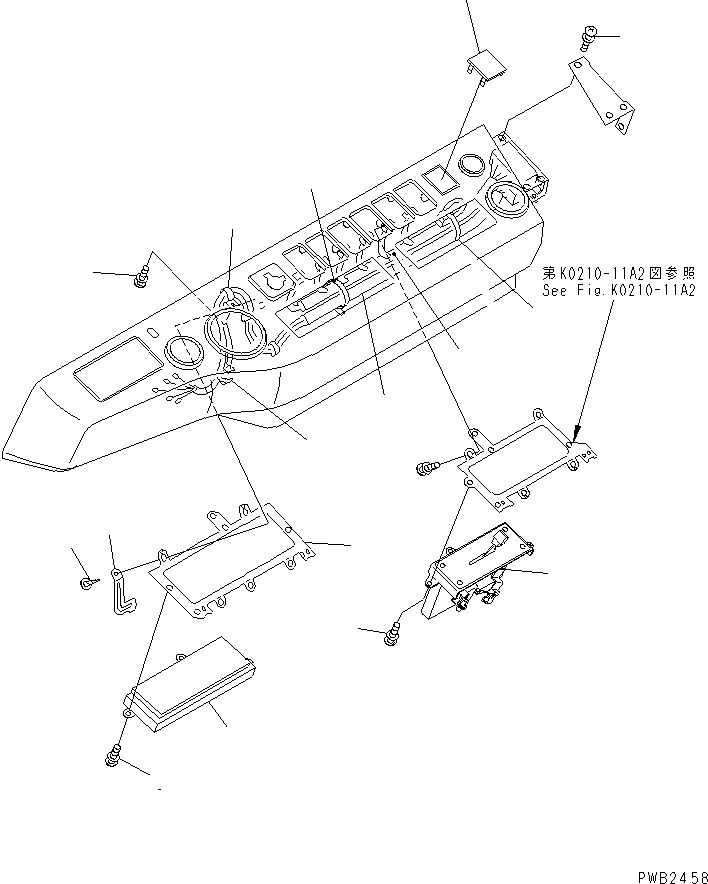 第K0210-11A2図参照
See Fig.K0210-11A2

PWB2458