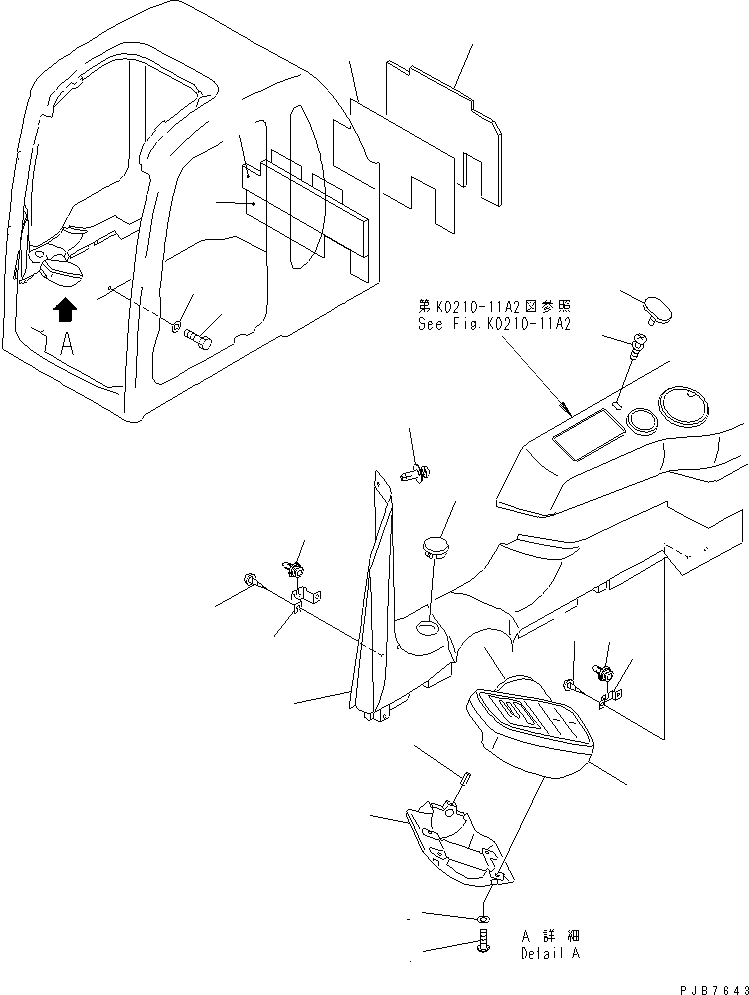 A

第K0210-11A2図参照
See Fig.K0210-11A2

A 詳細
Detail A

PJB7643