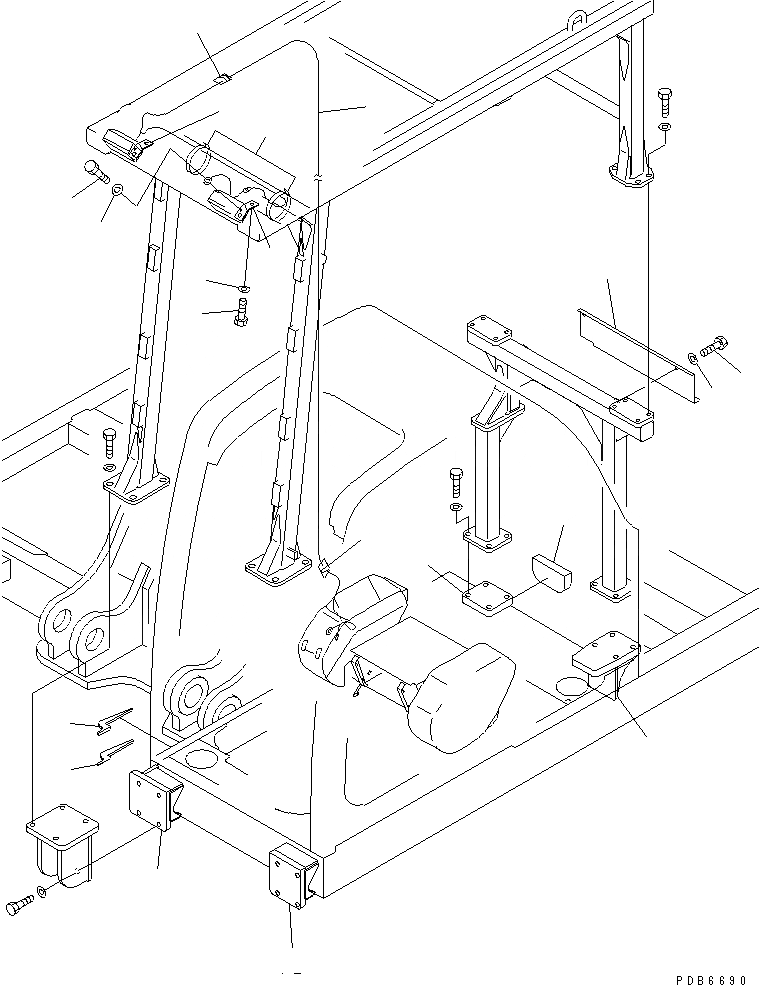 PDB6690