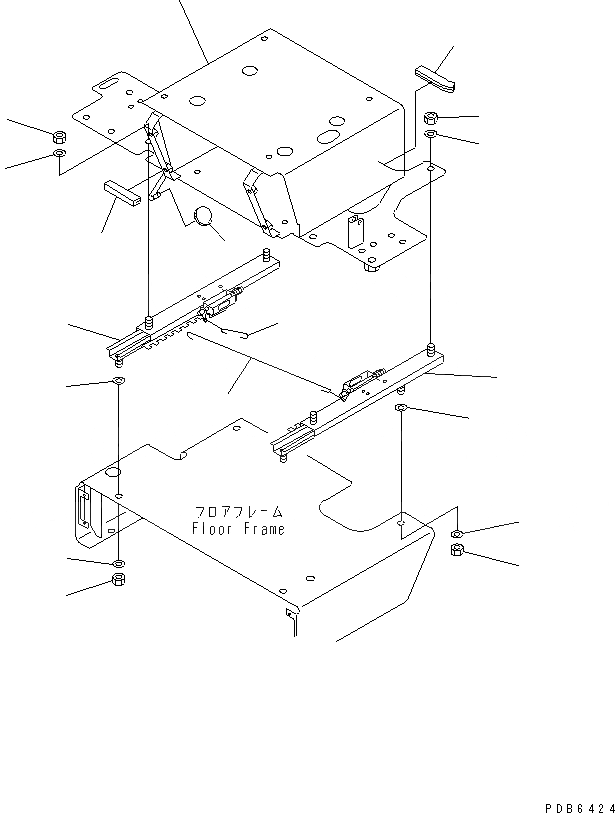 フロアフレーム
Floor Frame

PDB6424