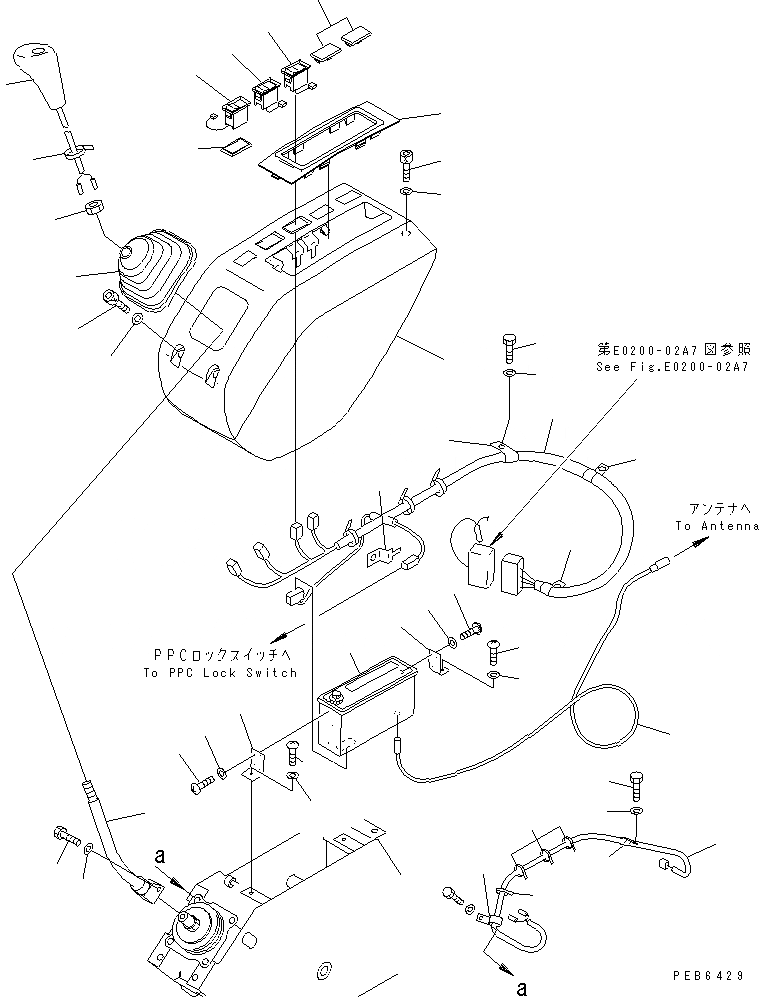 第E0200-02A7図参照
See Fig.E0200-02A7

アンテナへ
To Antenna

PPCロックスイッチへ
To PPC Lock Switch

a

a

PEB6429