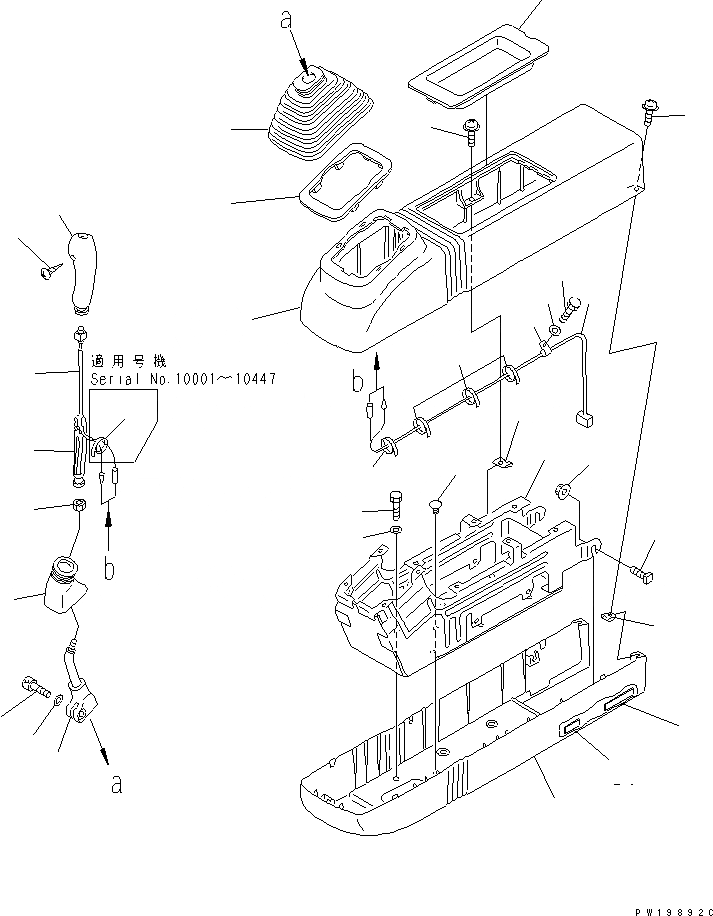 a

適用号機
Serial No.10001～10447

b

b

a

PW19892C