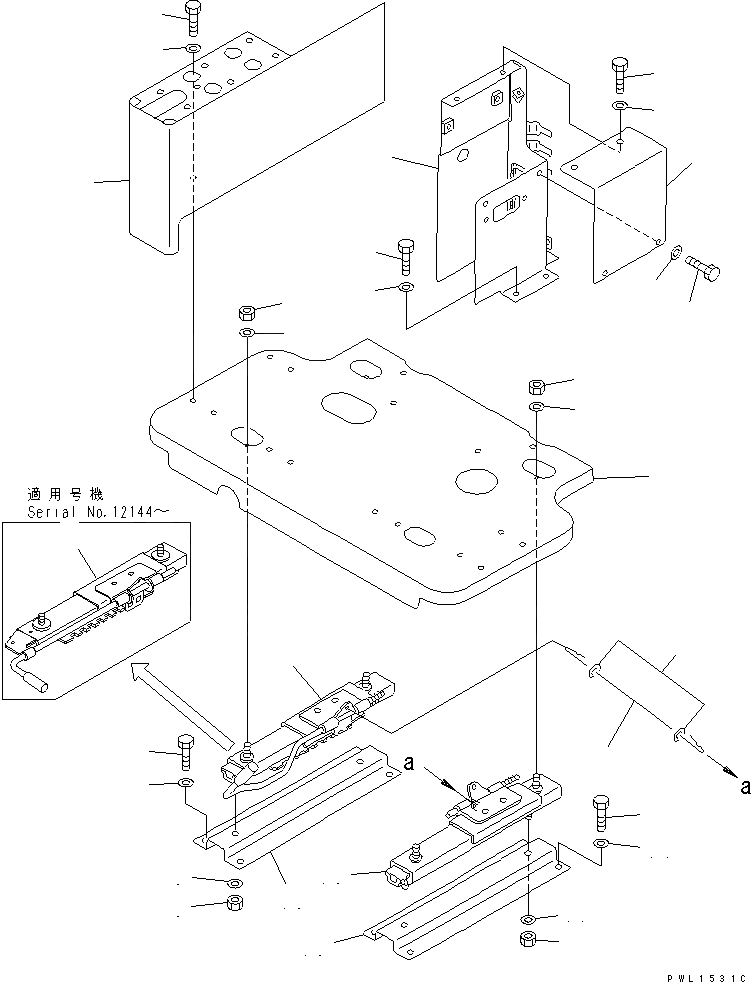 適用号機
Serial No.12144～

a

a

PWL1531C