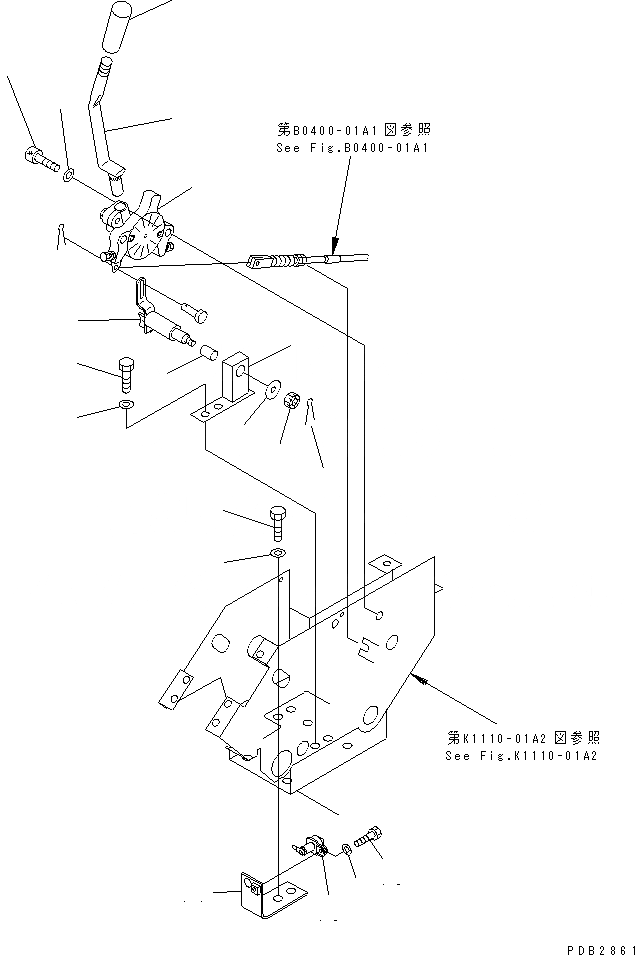 第B0400-01A1図参照
See Fig.B0400-01A1

第K1110-01A2図参照
See Fig.K1110-01A2

PDB2861