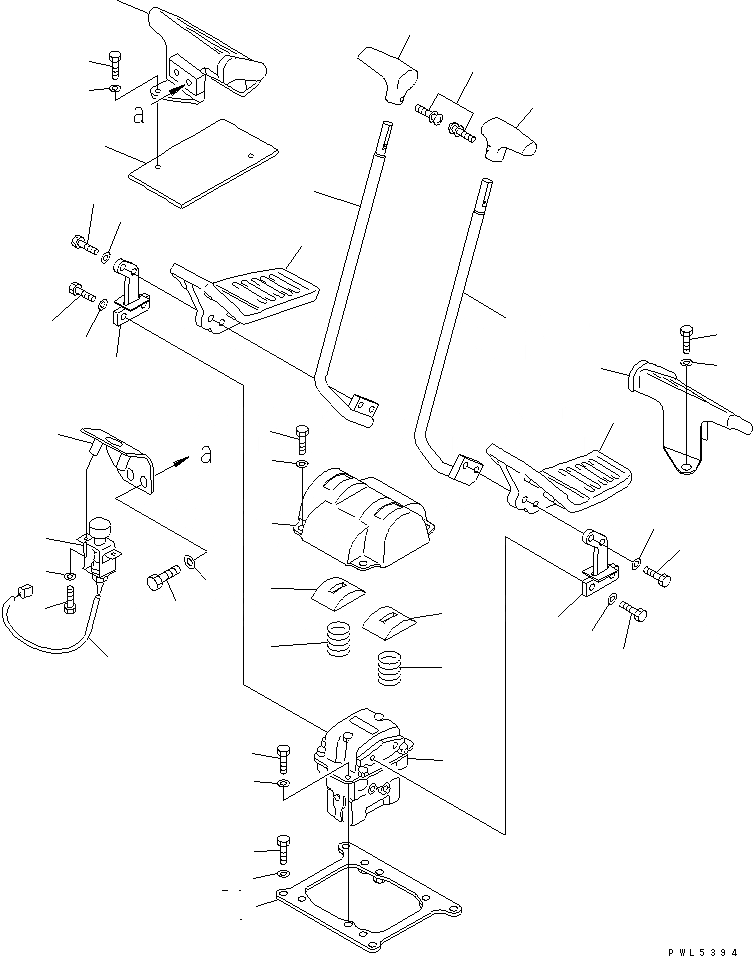 a

a

PWL5394