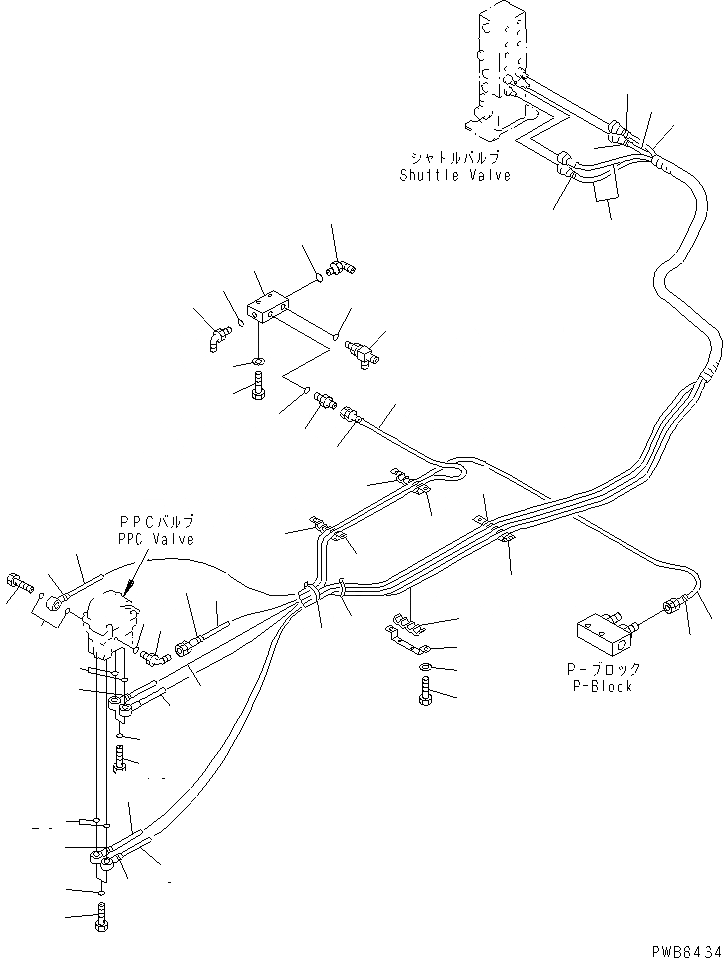 シャトルバルブ
Shuttle Valve

PPCバルブ
PPC Valve

P－ブロック
P-Block

PWB8434