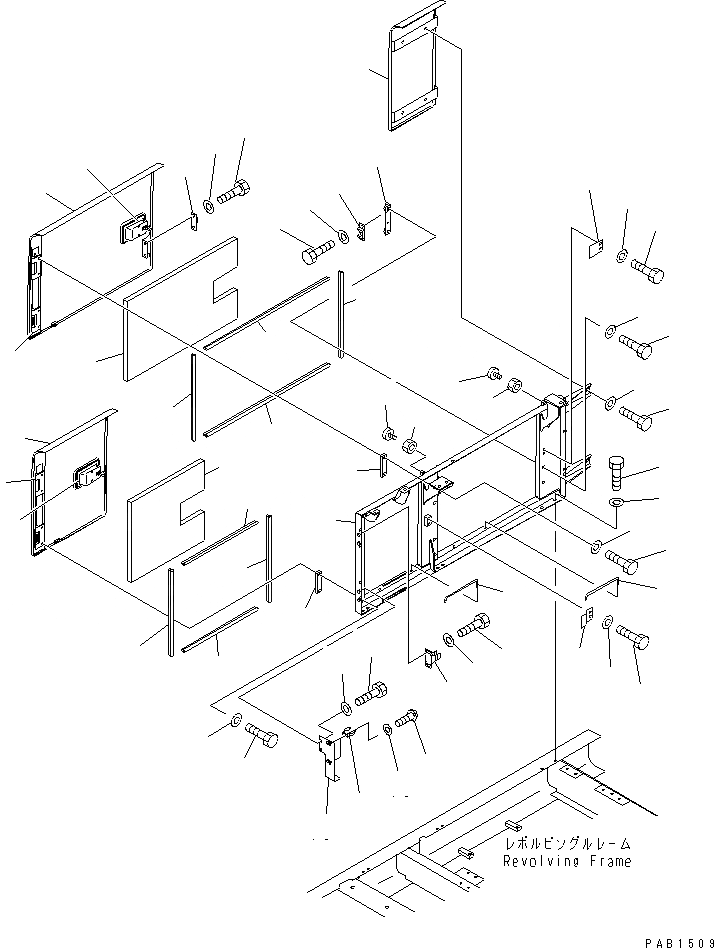 レボルビングルレーム
Revolving Frame

PAB1509