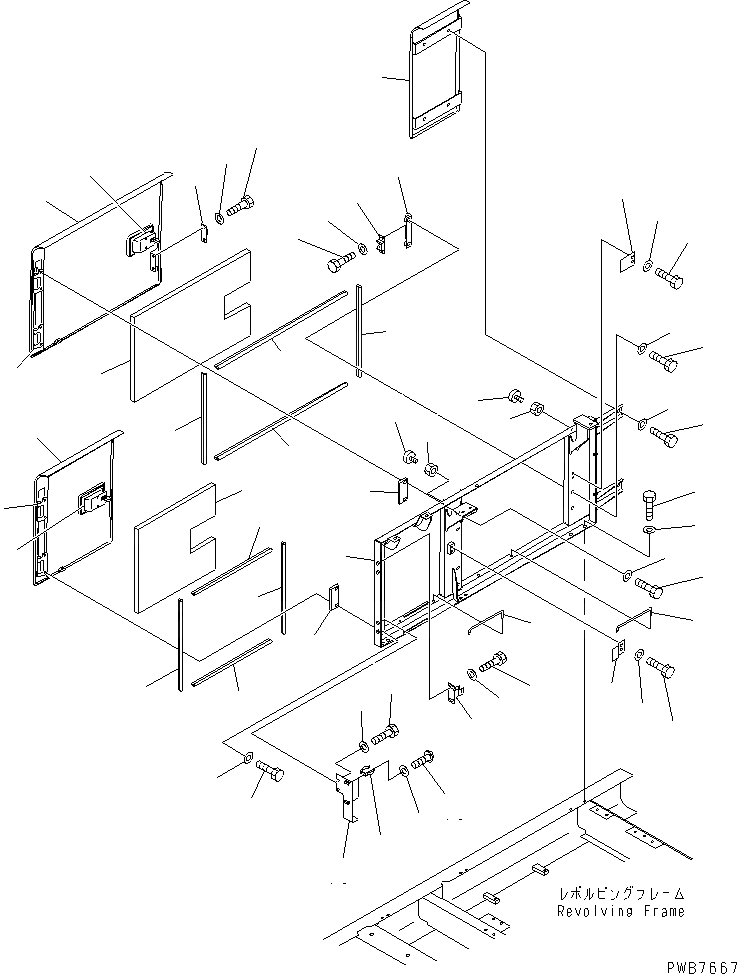 レボルビングフレーム
Revolving Frame

PWB7667