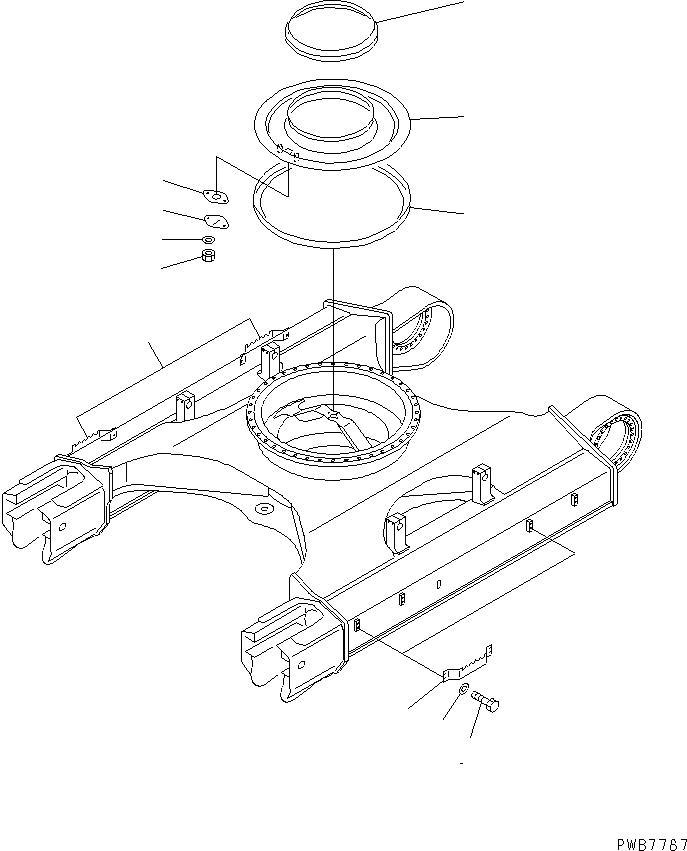 PWB7787