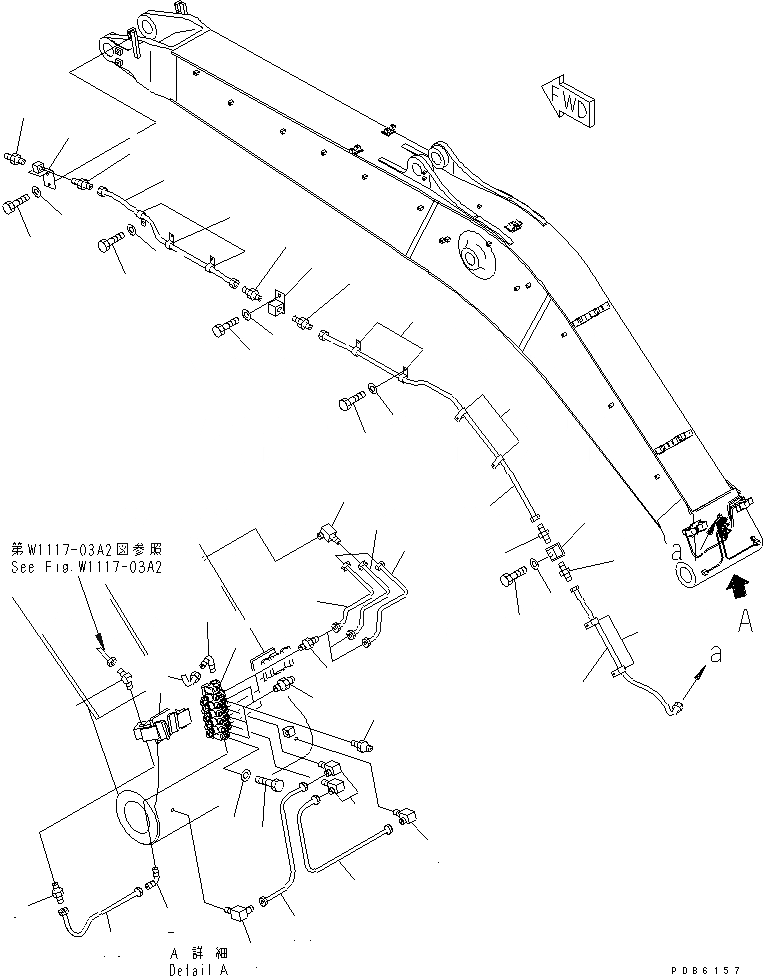 FWD

第W1117-03A2図参照
See Fig.W1117-03A2

a

A

a

A 詳細
Detail A

PDB6157