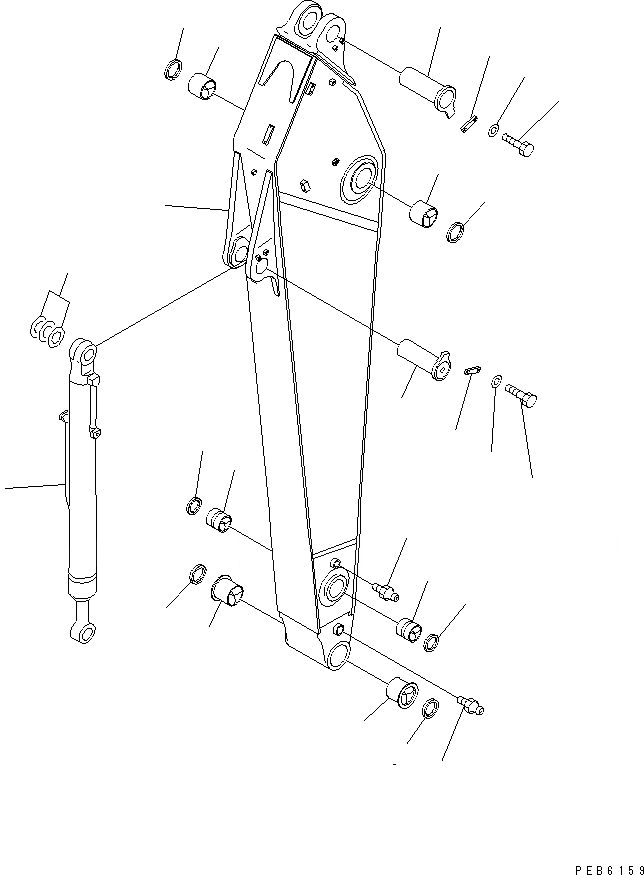 PEB6159