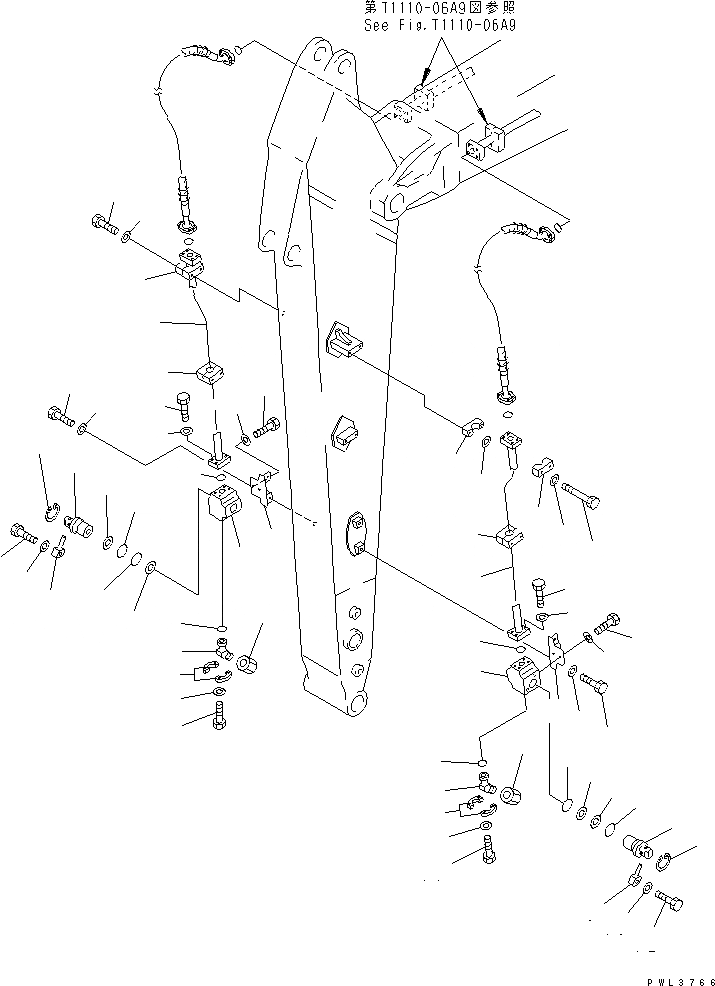 第T1110-06A9図参照
See Fig.T1110-06A9

PWL3766