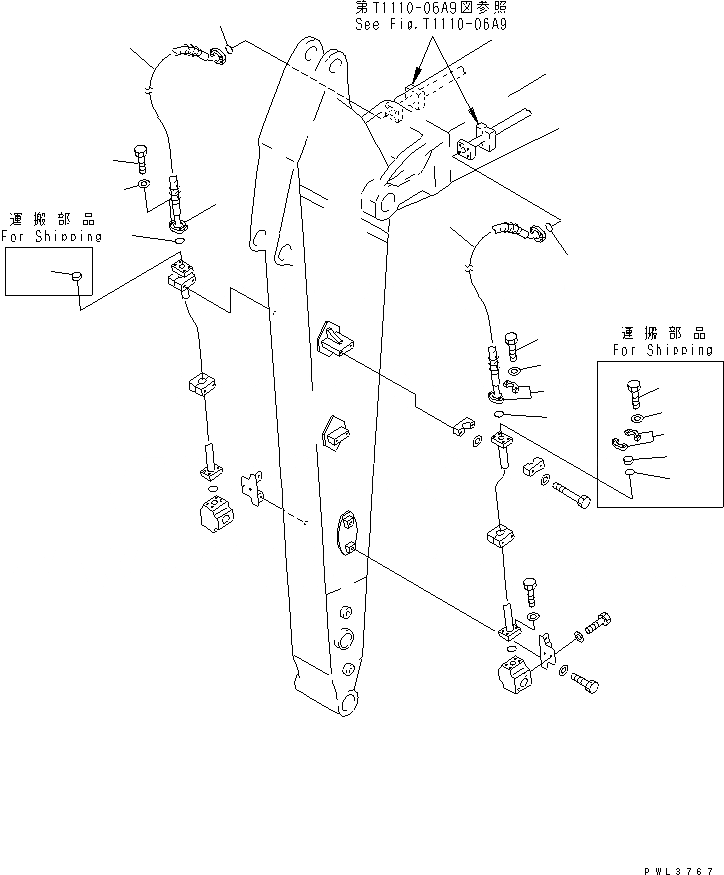 第T1110-06A9図参照
See Fig.T1110-06A9

運搬部品
For Shipping

運搬部品
For Shipping

PWL3767