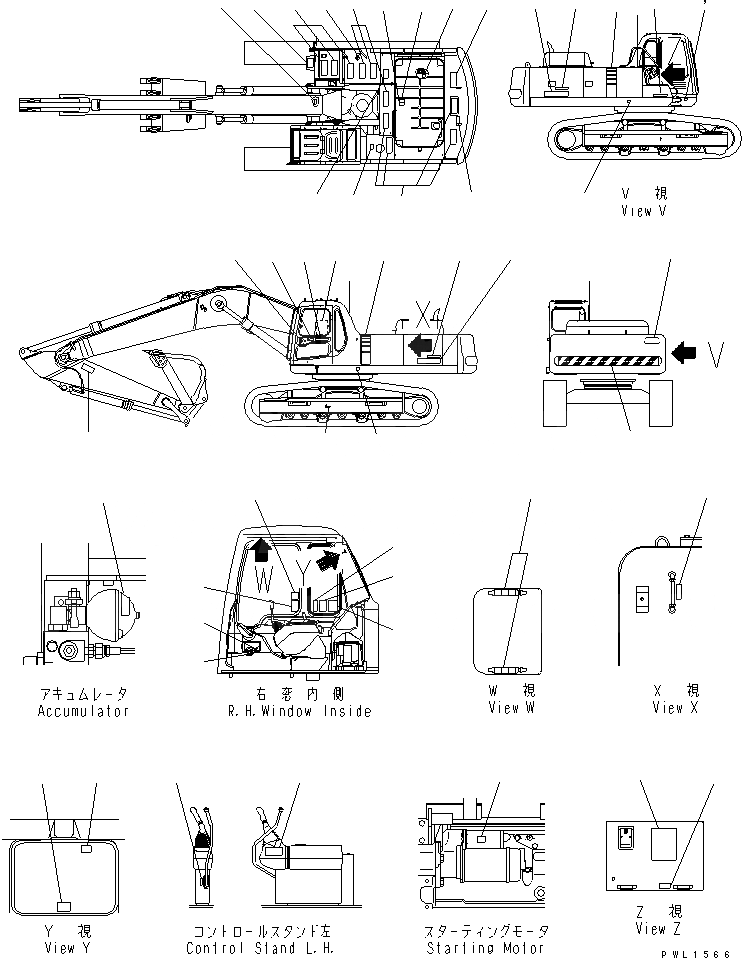 V 視
View V

X

V

W

Y

アキュムレータ
Accumulator

右 窓 内 側
R.H.Window Inside

W 視
View W

X 視
View X

Y 視
View Y

コントロールスタンド左
Control Stand L.H.

スターティングモータ
Starting Motor

Z 視
View Z

PWL1566