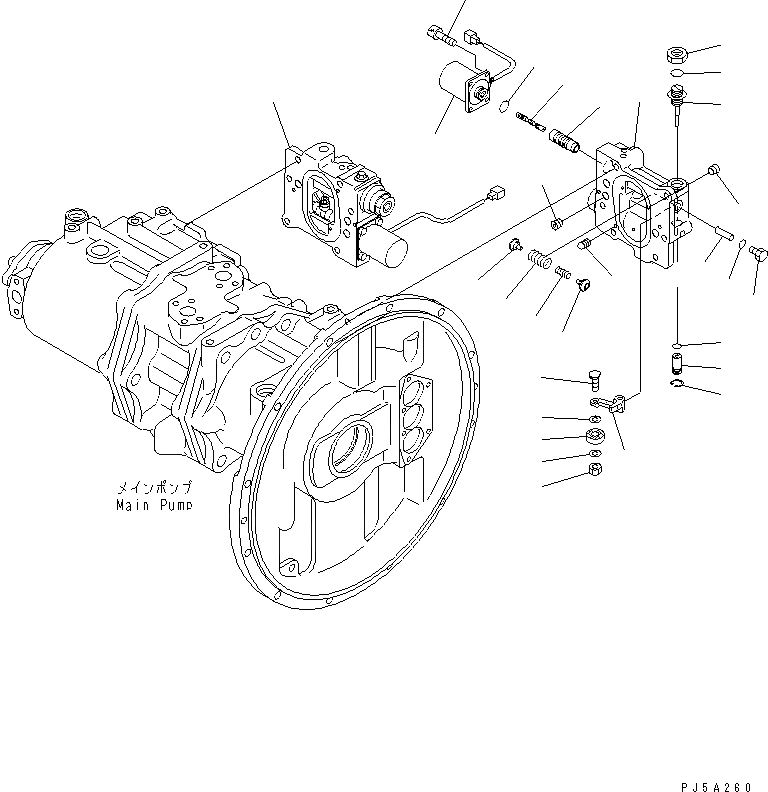 メインポンプ
Main Pump

PJ5A260