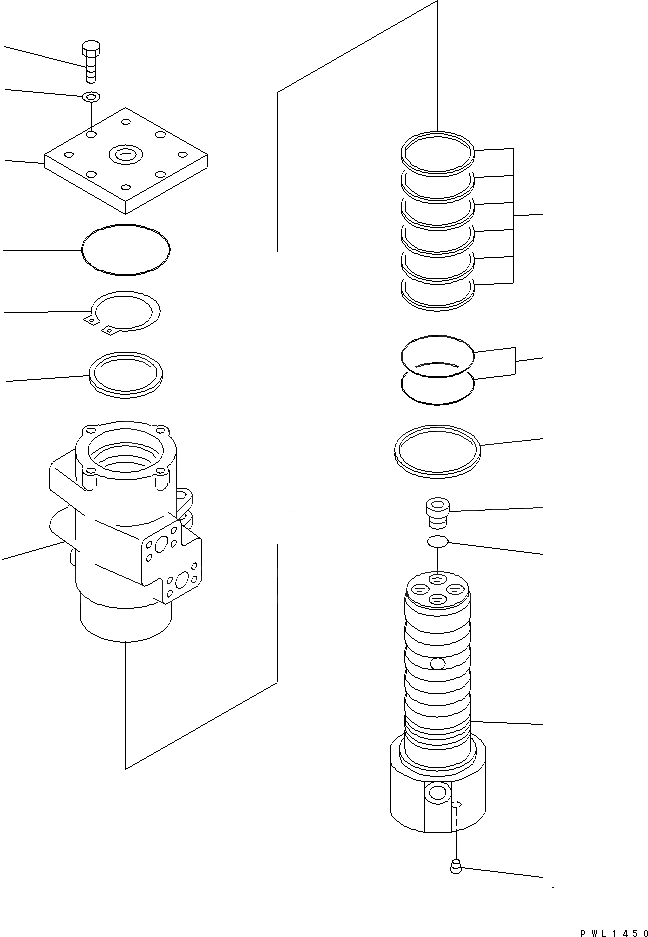 PWL1450