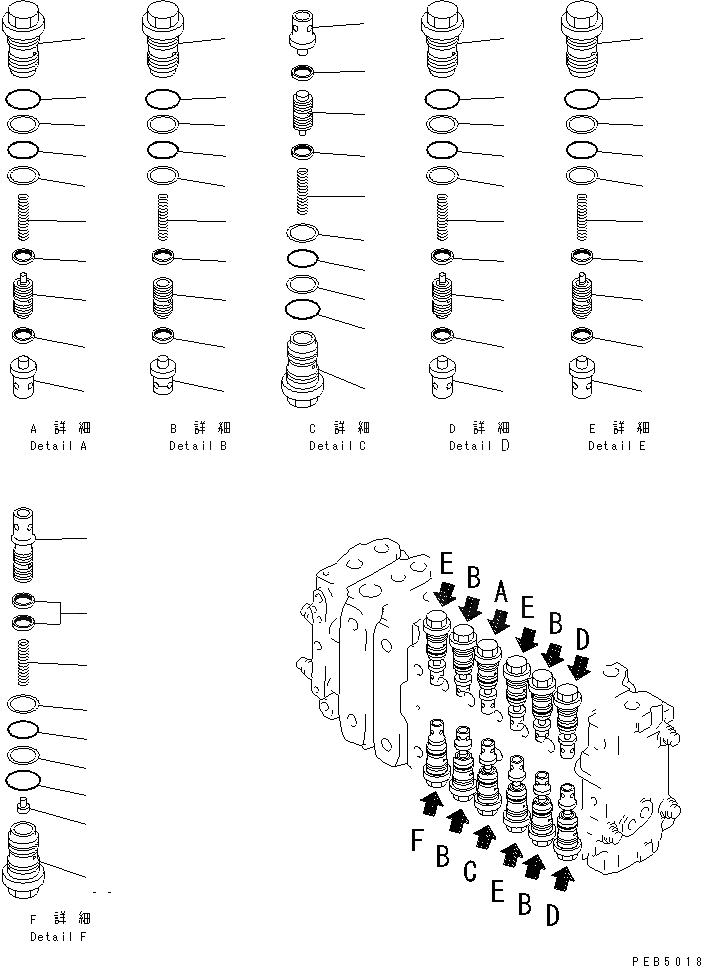 A 詳 細
Detail A

B 詳 細
Detail B

C 詳 細
Detail C

D 詳 細
Detail D

E 詳 細
Detail E

F 詳 細
Detail F

E B A E B D

F B C E B D

PEB5018