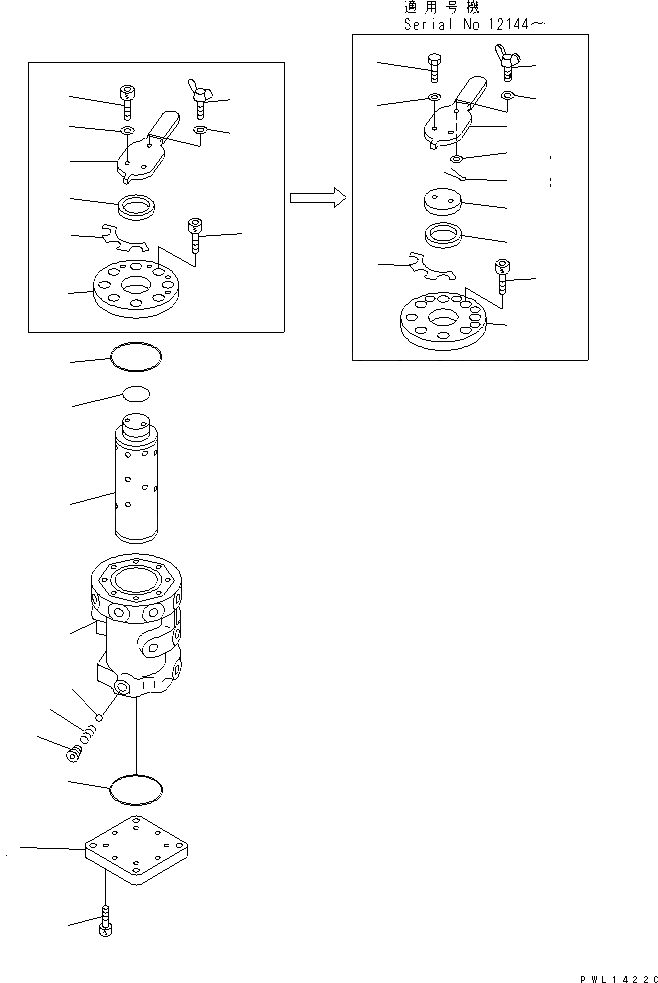 適用号機
Serial No 12144~

PWL1422C