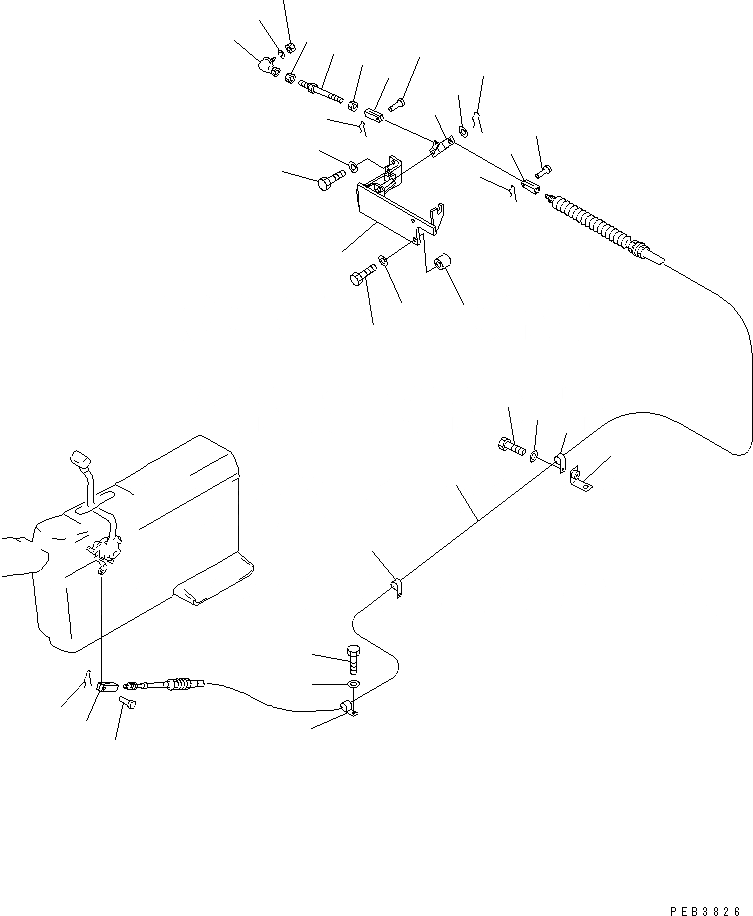 PEB3826