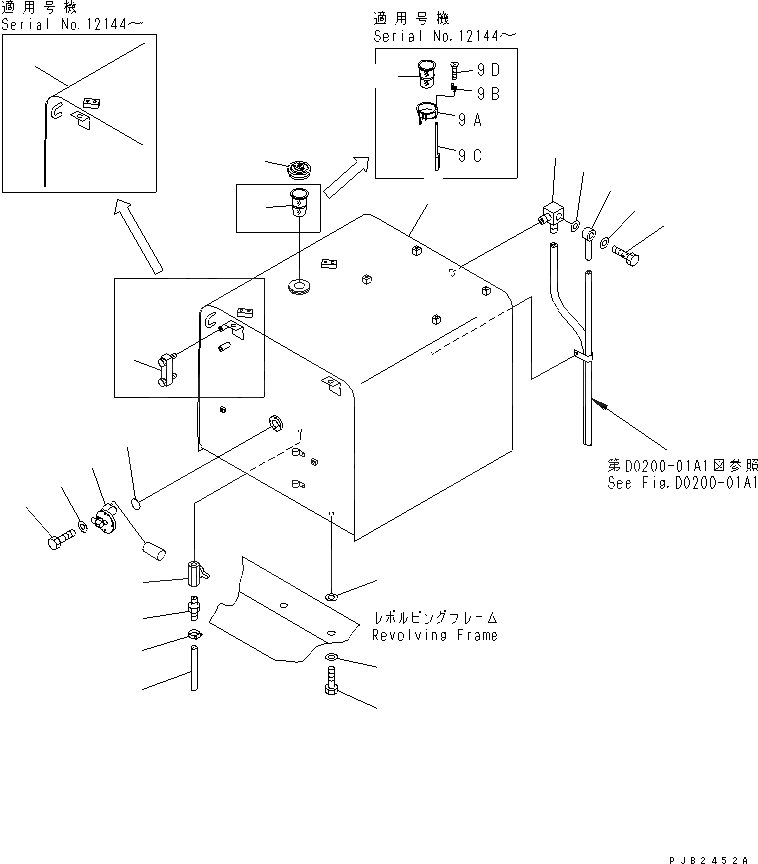 適用号機
Serial No.12144～

適用号機
Serial No.12144～

9D
9B
9A
9C

第D0200-01A1図参照
See Fig.D0200-01A1

レボルビングフレーム
Revolving Frame

PJB2452A