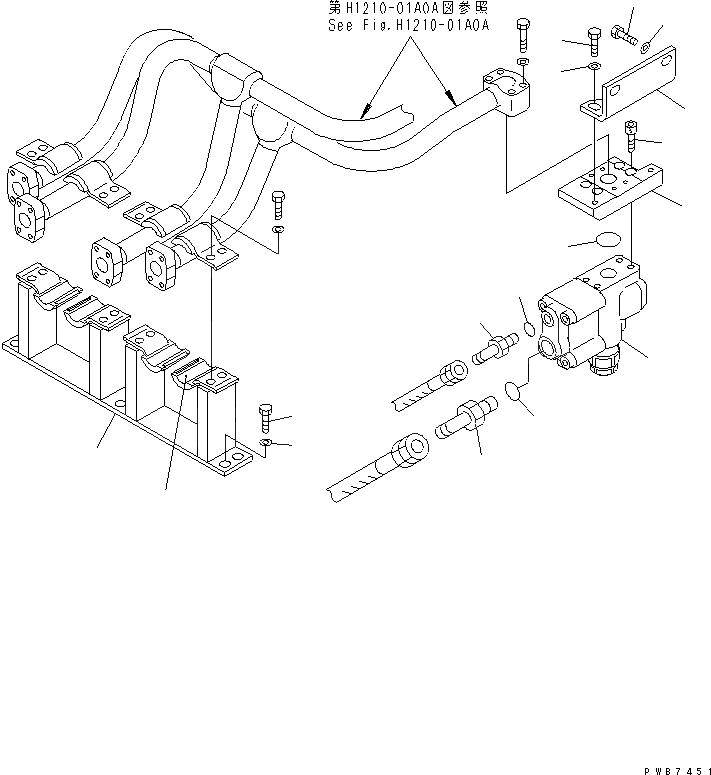 第H1210-01A0A図参照
See Fig.H1210-01A0A

PW87451