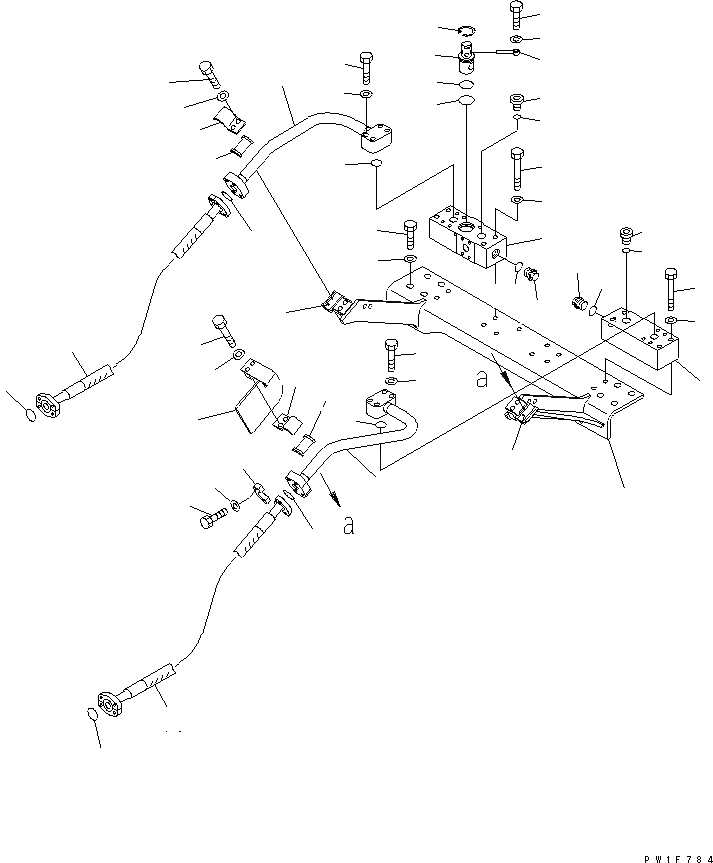 a

a

PW1F784