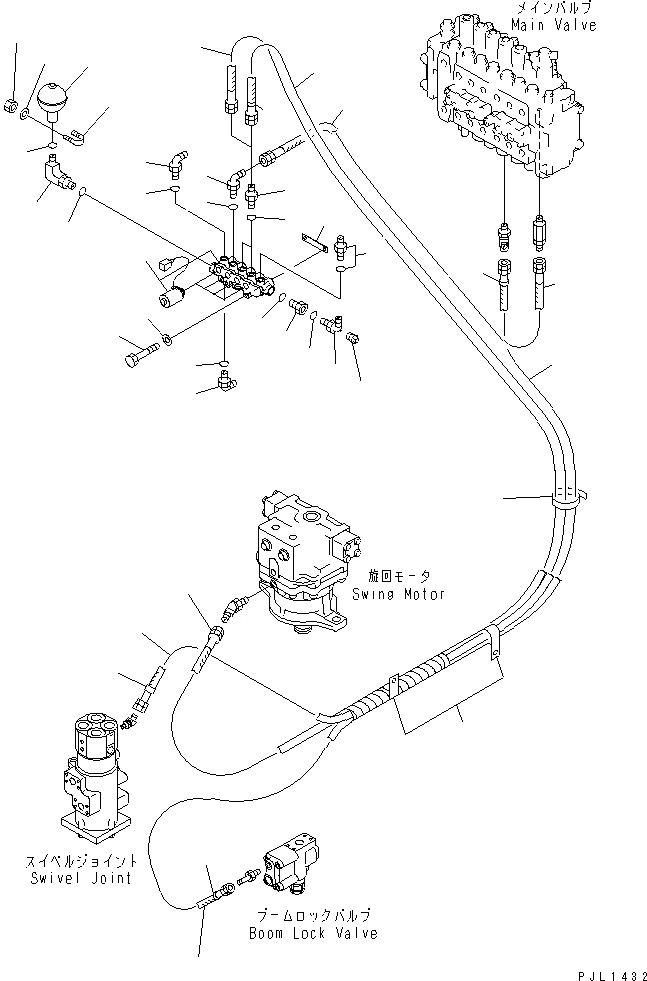 メインバルブ
Main Valve

旋回モータ
Swing Motor

スイベルジョイント
Swivel Joint

ブームロックバルブ
Boom Lock Valve

PJL1432