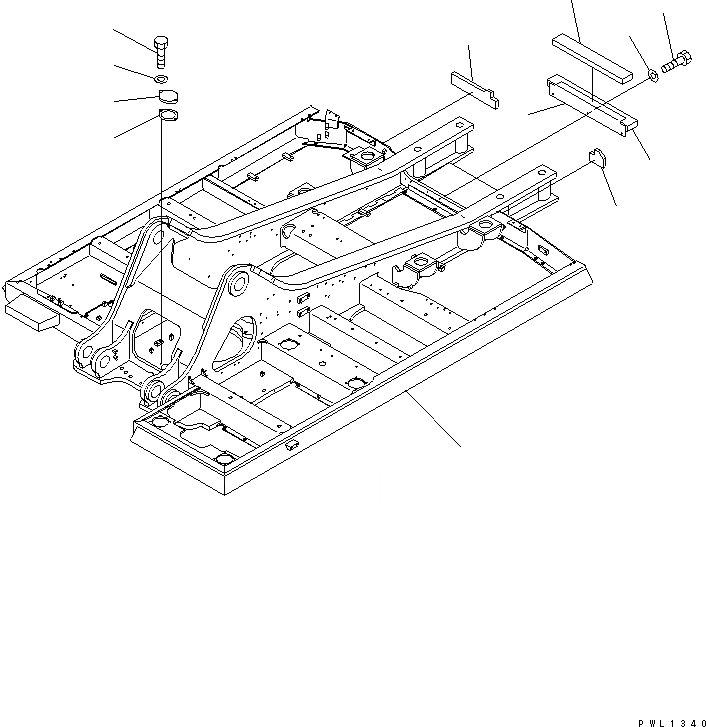 PWL1340