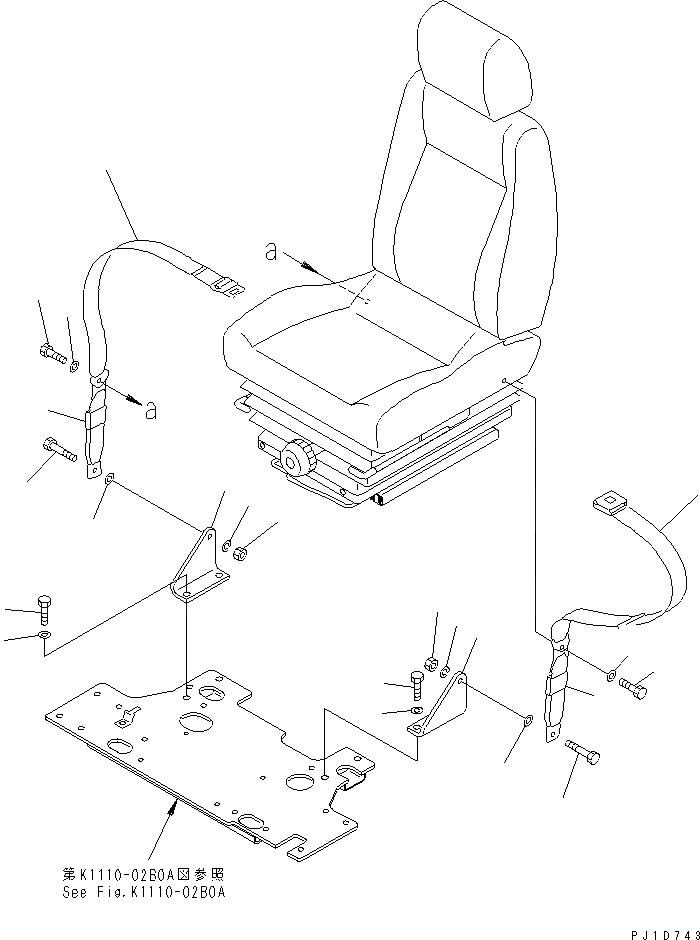 a

a

第K1110-02B0A図参照
See Fig.K1110-02B0A

PJ1D743