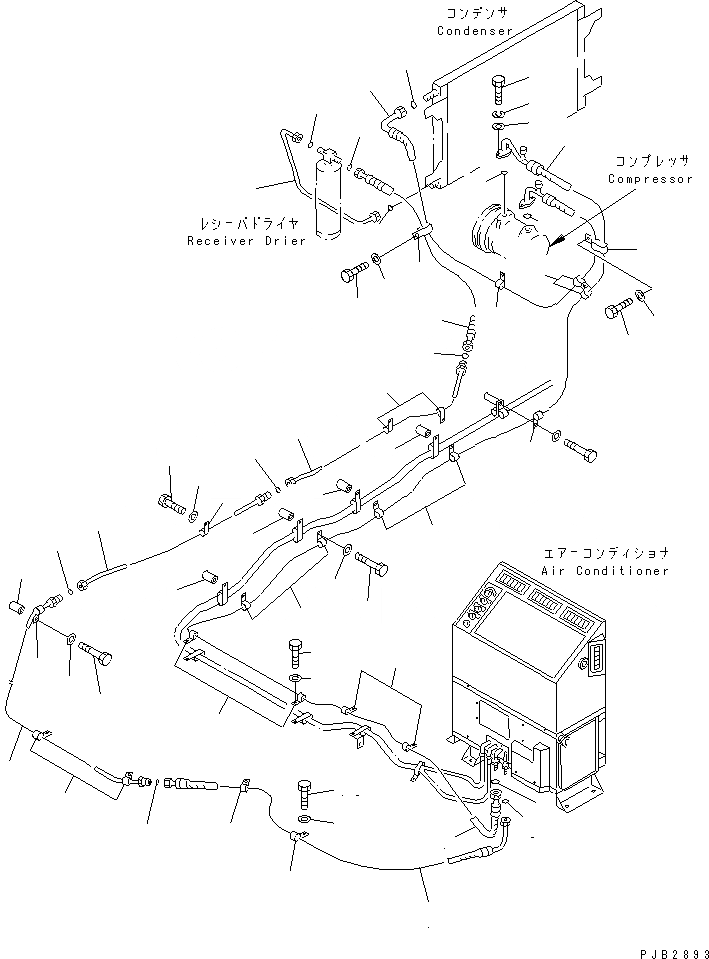 コンデンサ
Condenser

コンプレッサ
Compressor

レシーバドライヤ
Receiver Drier

エアーコンディショナ
Air Conditioner

PJB2893