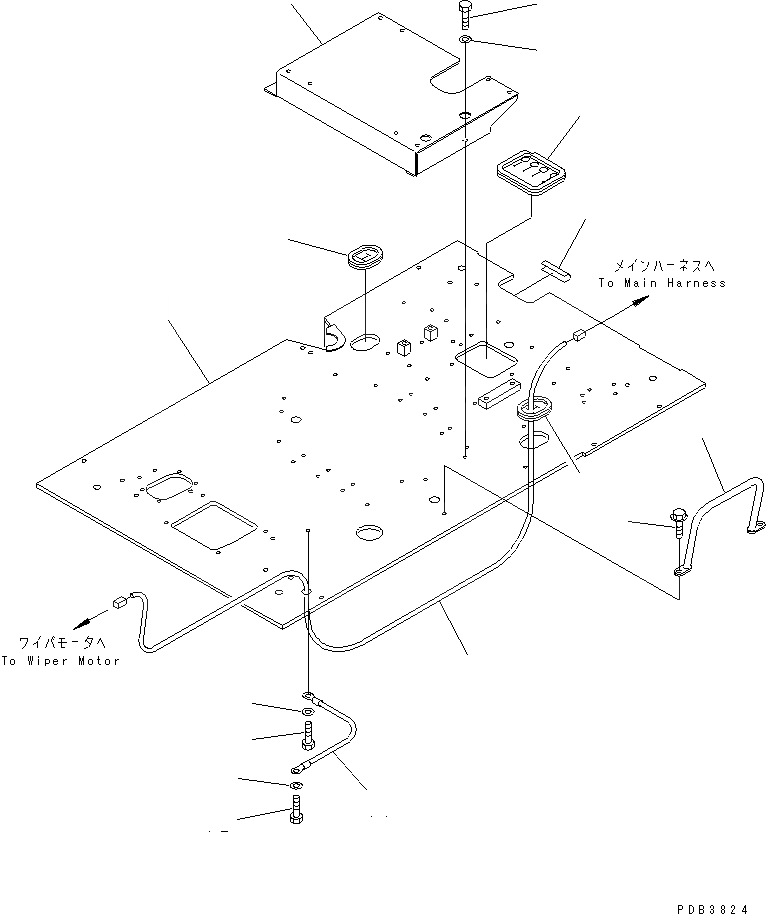 メインハーネスへ
To Main Harness

ワイパモータへ
To Wiper Motor

PDB3824