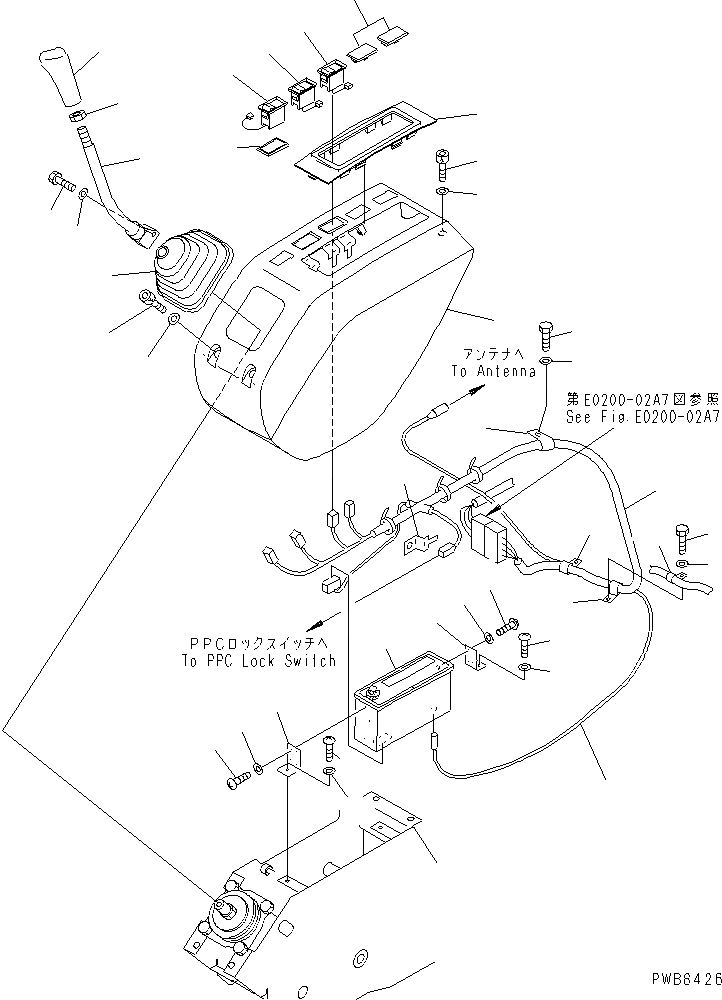 アンテナへ
To Antenna

第E0200-02A7図参照
See Fig.E0200-02A7

PPCロックスイッチへ
To PPC Lock Switch

PWB6426