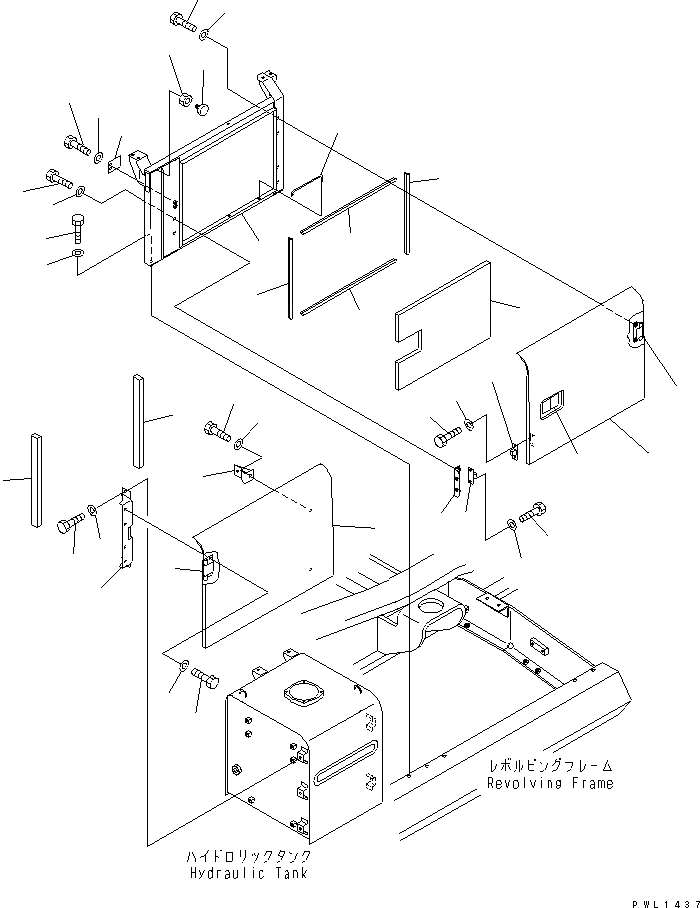 レボルビングフレーム
Revolving Frame

ハイドロリックタンク
Hydraulic Tank

PWL1437