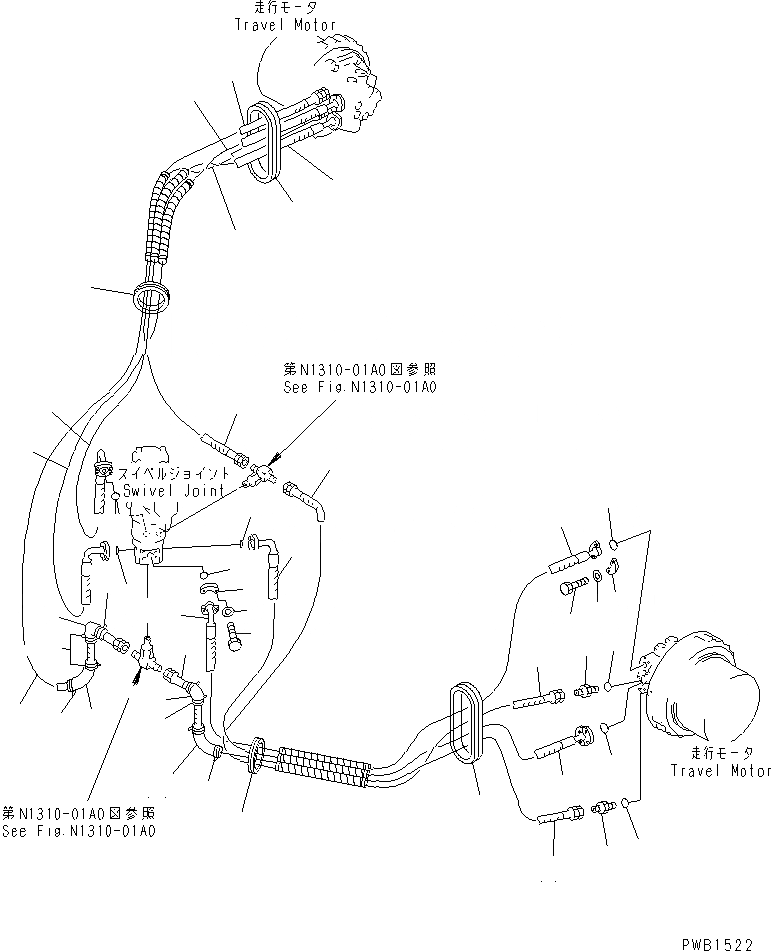 走行モータ
Travel Motor

第N1310-01A0図参照
See Fig.N1310-01A0

スイベルジョイント
Swivel Joint

走行モータ
Travel Motor

第N1310-01A0図参照
See Fig.N1310-01A0

PWB1522