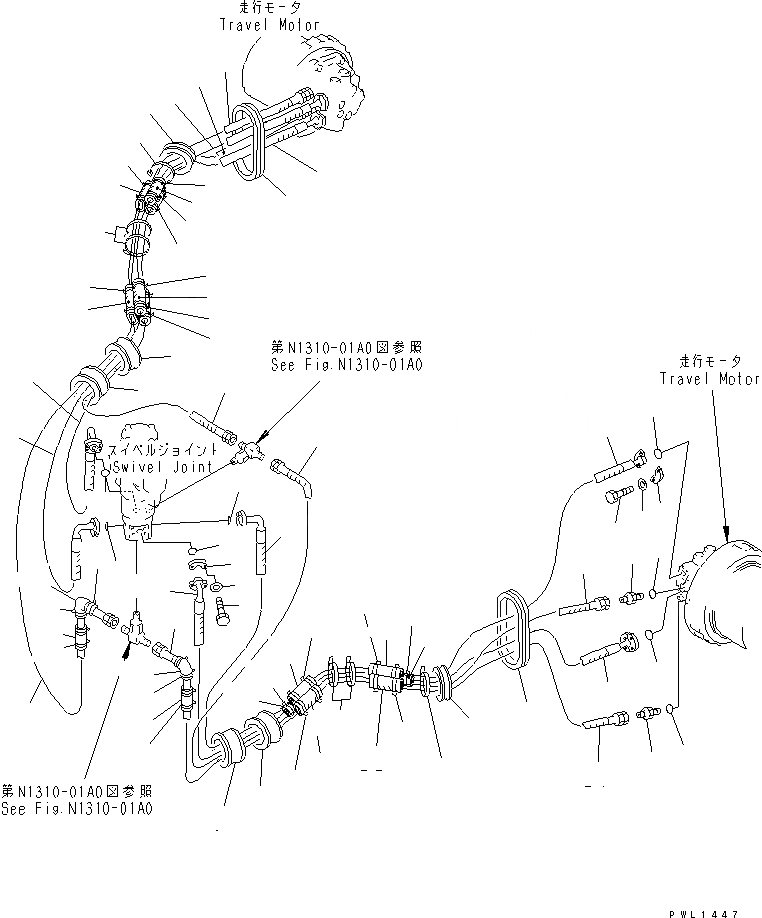 走行モータ
Travel Motor

第N1310-01A0図参照
See Fig.N1310-01A0

走行モータ
Travel Motor

スイベルジョイント
Swivel Joint

第N1310-01A0図参照
See Fig.N1310-01A0

PWL1447