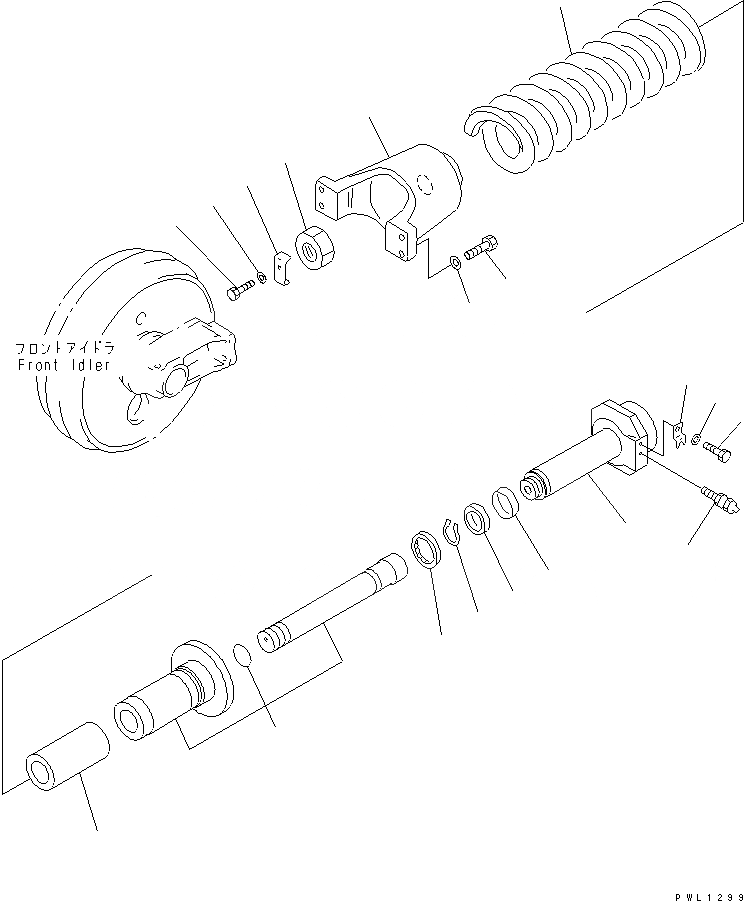 フロントアイドラ
Front Idler

PWL1299