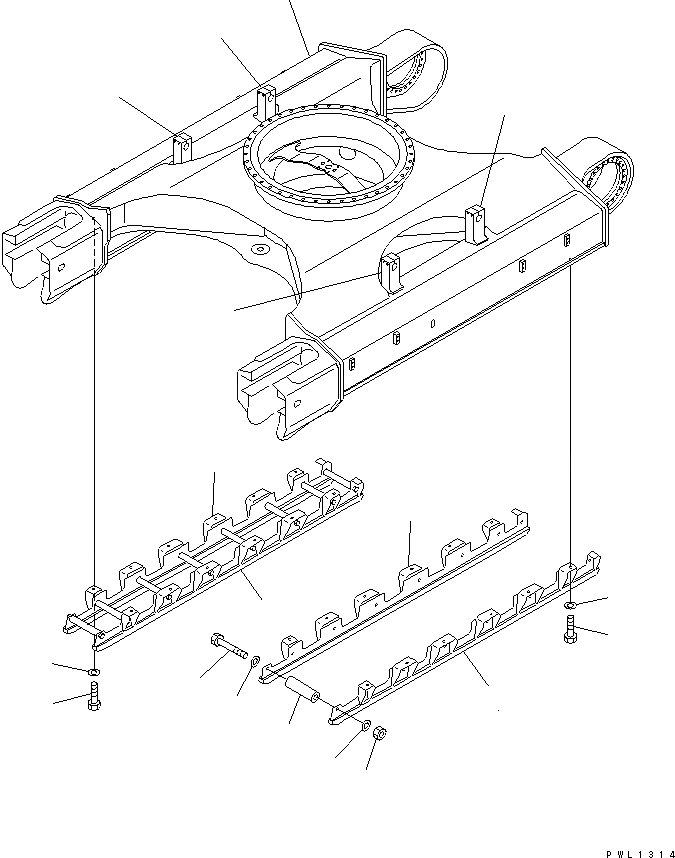 PWL1314