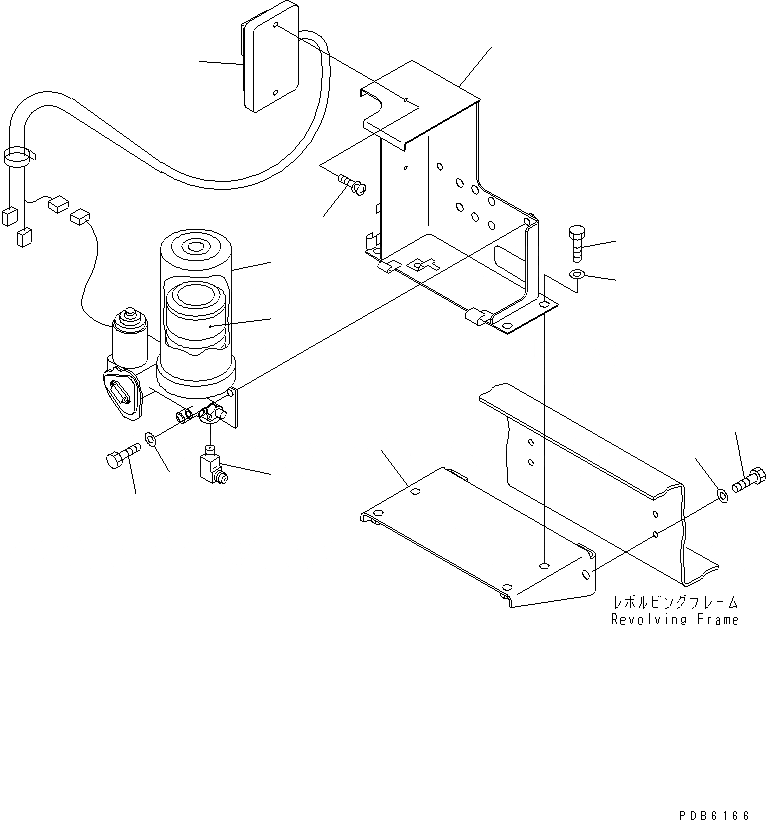 レボルビングフレーム
Revolving Frame

PDB6166