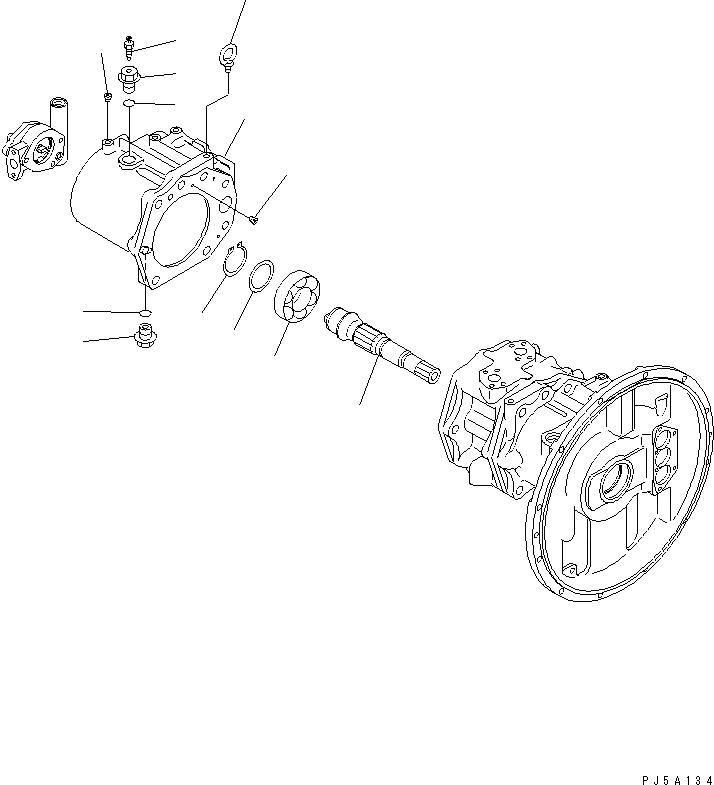 PJ5A134