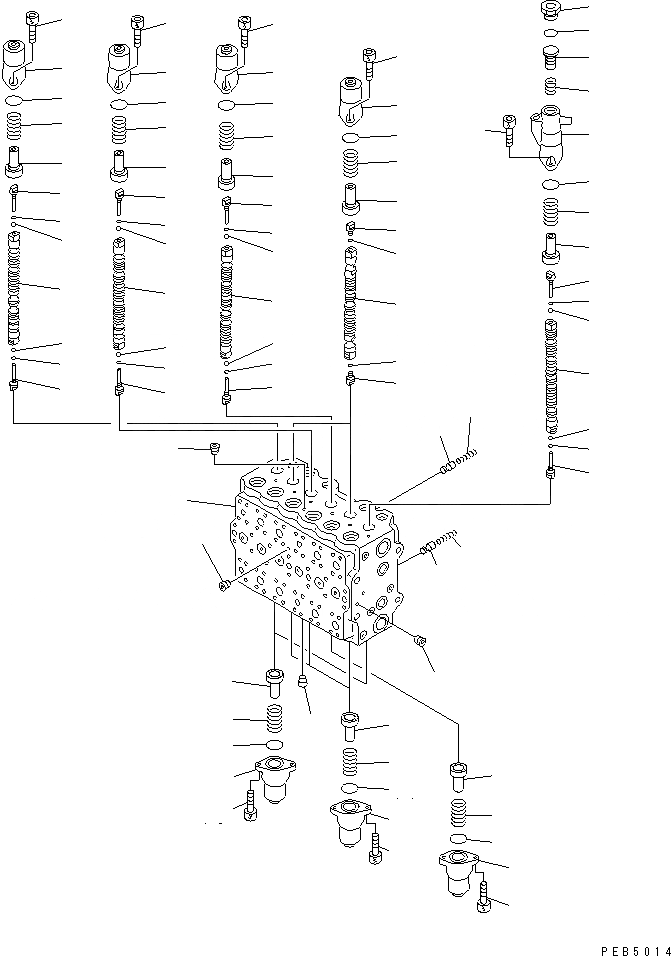 PEB5014