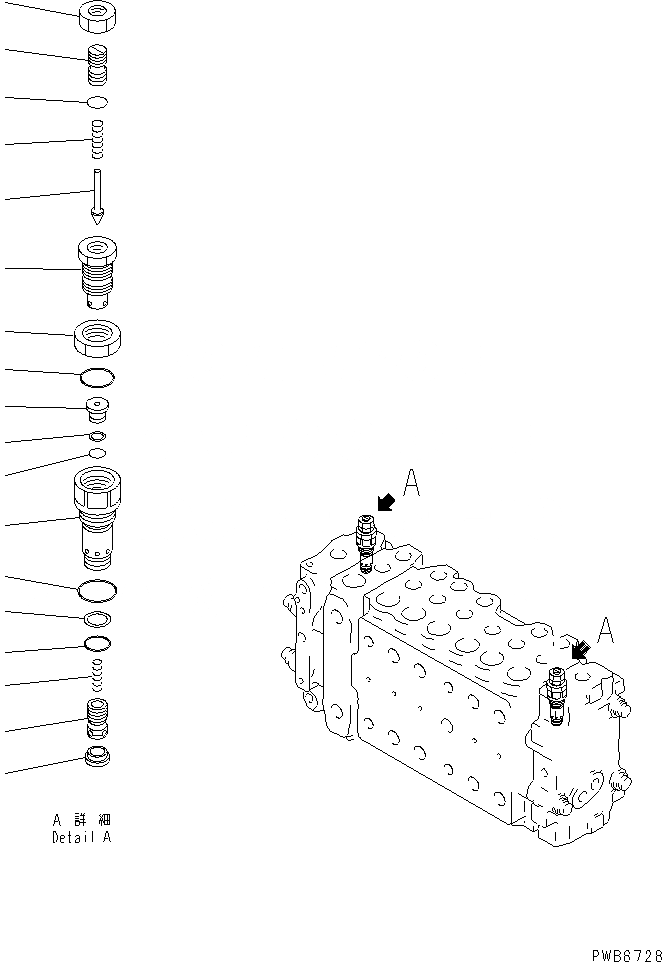 A
A
A 詳細
Detail A
PWB6728