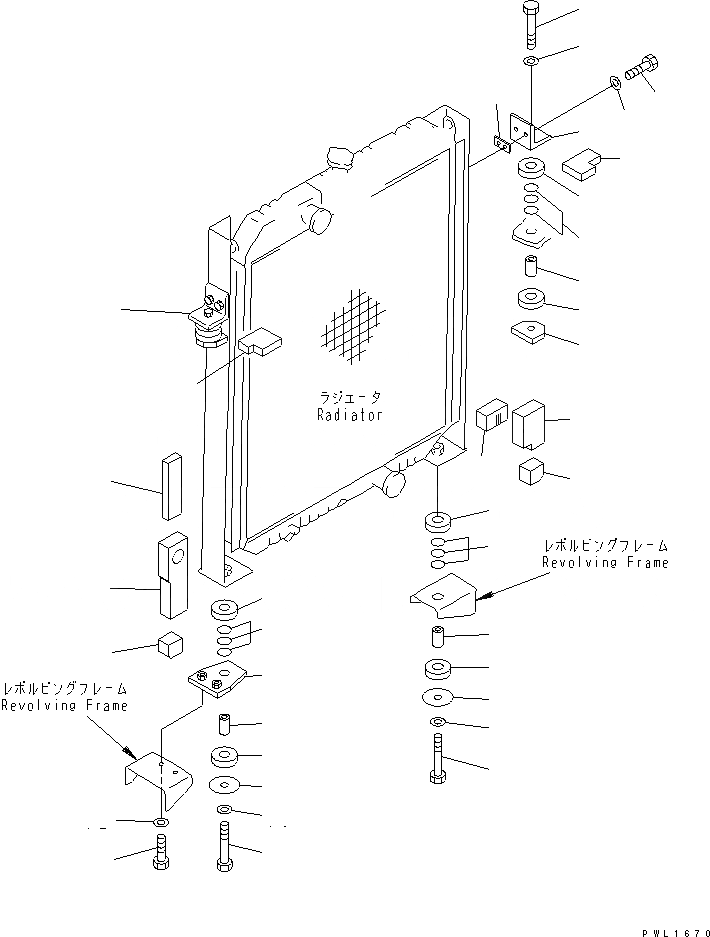 ラジエータ
Radiator

レボルビングフレーム
Revolving Frame

レボルビングフレーム
Revolving Frame

PWL1670