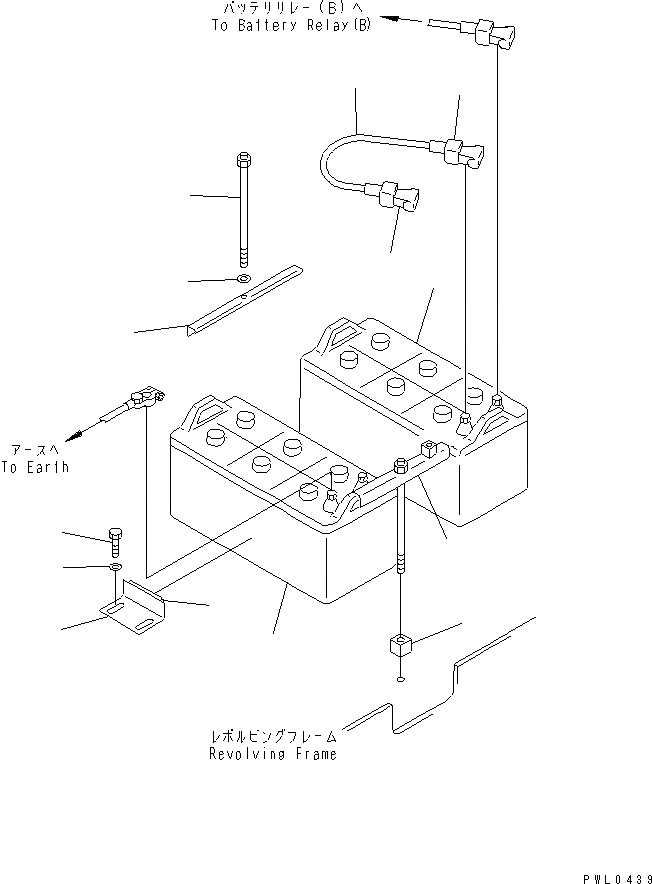 バッテリリレー(B)へ
To Battery Relay(B)

アースへ
To Earth

レボルビングフレーム
Revolving Frame

PWL0439