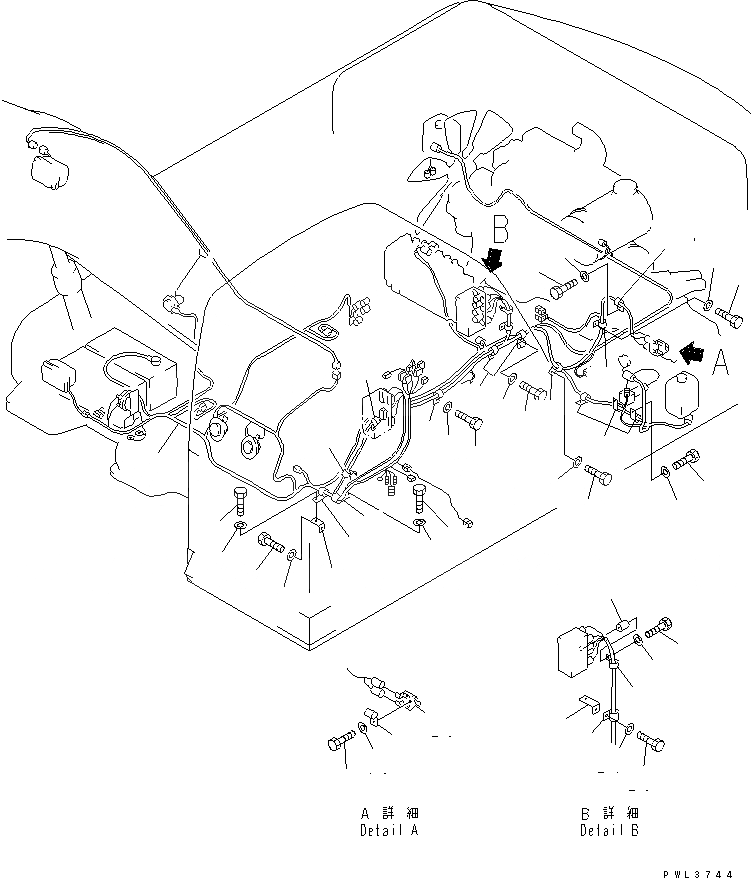 B
A
A 詳 細
Detail A
B 詳 細
Detail B
PWL3744