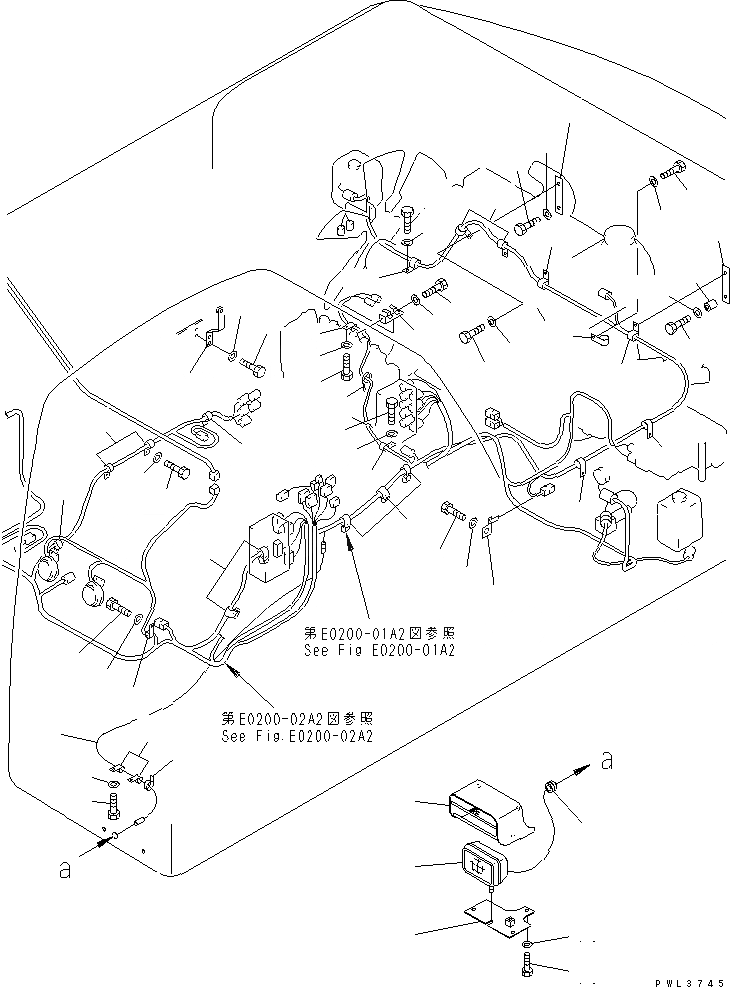 第E0200-01A2図参照
See Fig E0200-01A2

第E0200-02A2図参照
See Fig.E0200-02A2

a

a

PWL3745