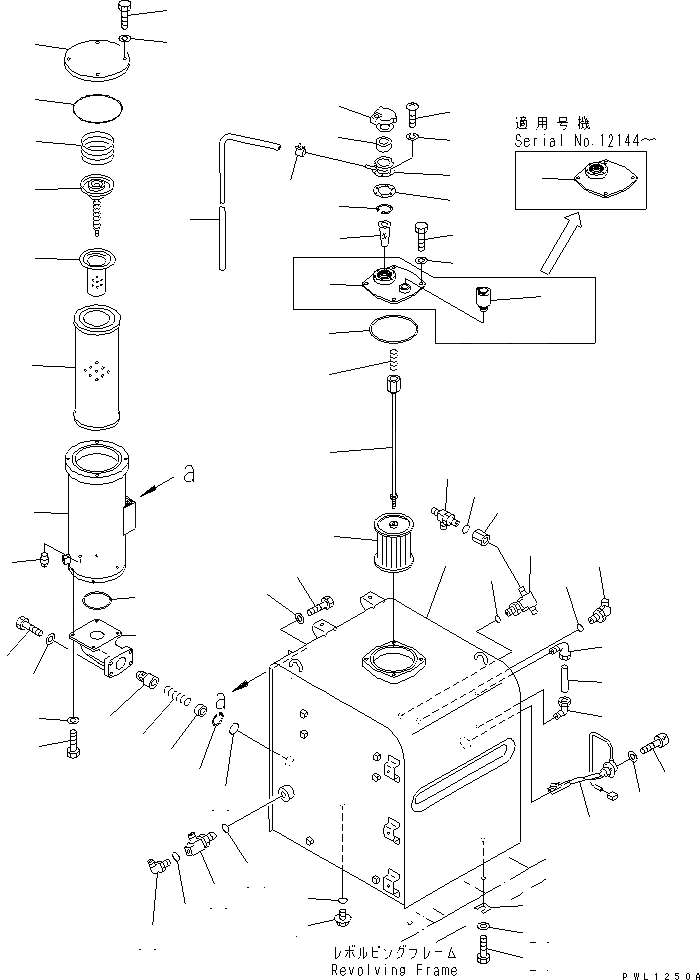 適用号機
Serial No.12144～

a

a

レボルビングフレーム
Revolving Frame

PWL1250A