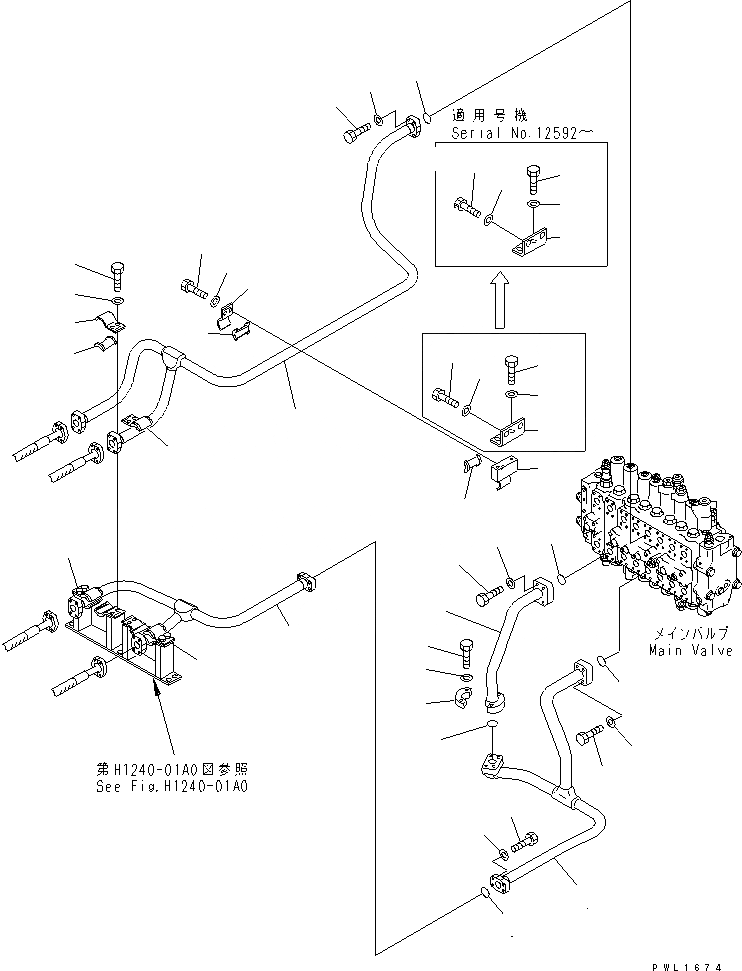 適用号機
Serial No.12592~

メインバルブ
Main Valve

第H1240-01A0図参照
See Fig.H1240-01A0

PWL1674