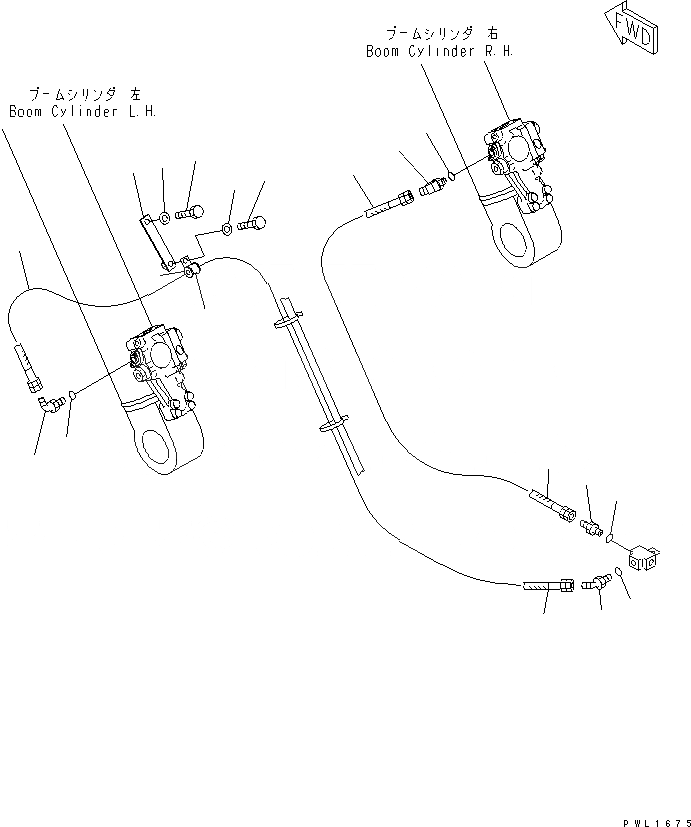 FWD

ブームシリンダ 右
Boom Cylinder R.H.

ブームシリンダ 左
Boom Cylinder L.H.

PWL1675